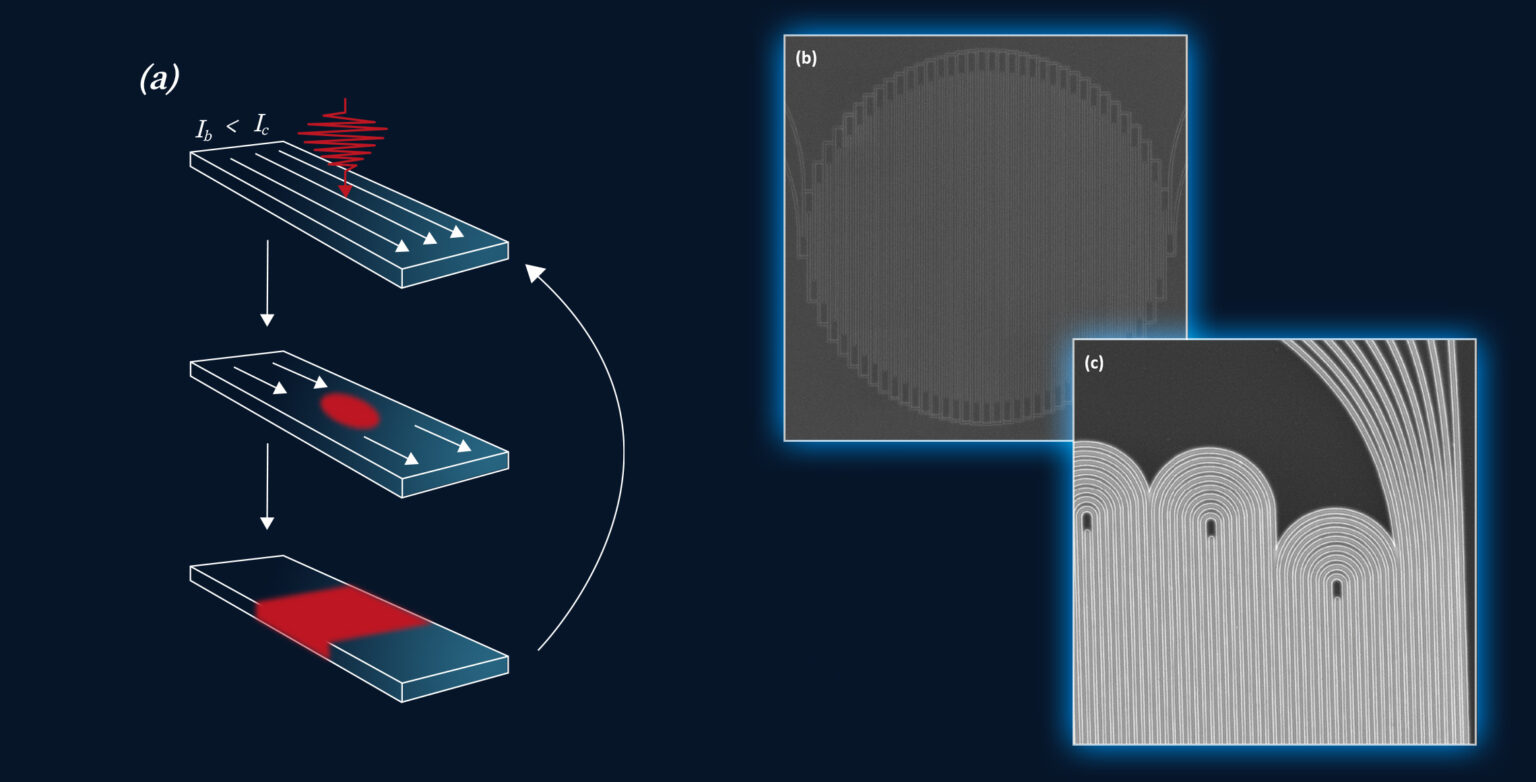 (a)

$I_b < I_c$

(b)

(c)